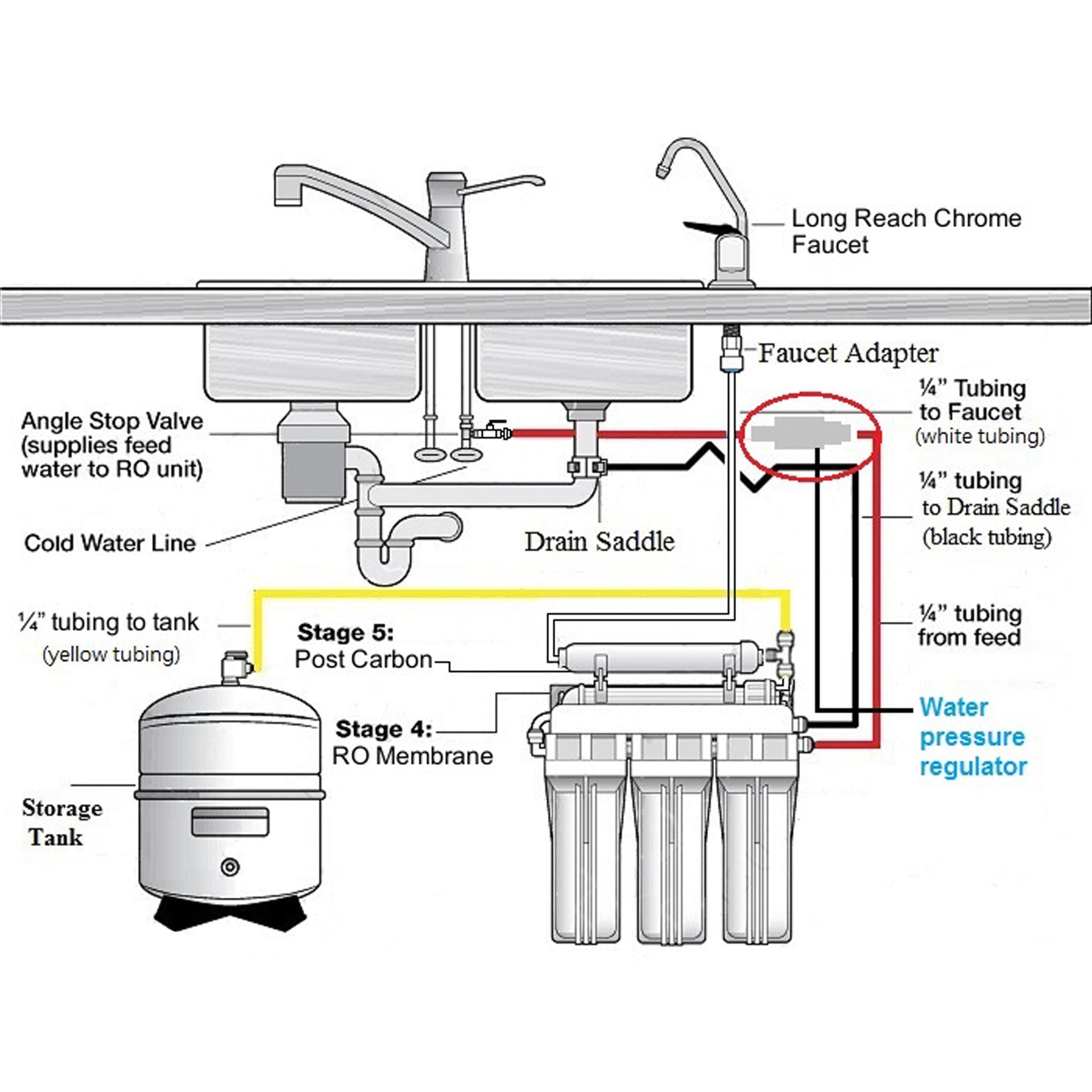 Long Reach Chrome Faucet

Faucet Adapter

¼" Tubing to Faucet (white tubing)

Angle Stop Valve (supplies feed water to RO unit)

¼" tubing to Drain Saddle (black tubing)

Cold Water Line

Drain Saddle

¼" tubing to tank (yellow tubing)

Stage 5: Post Carbon

¼" tubing from feed

Stage 4: RO Membrane

Water pressure regulator

Storage Tank