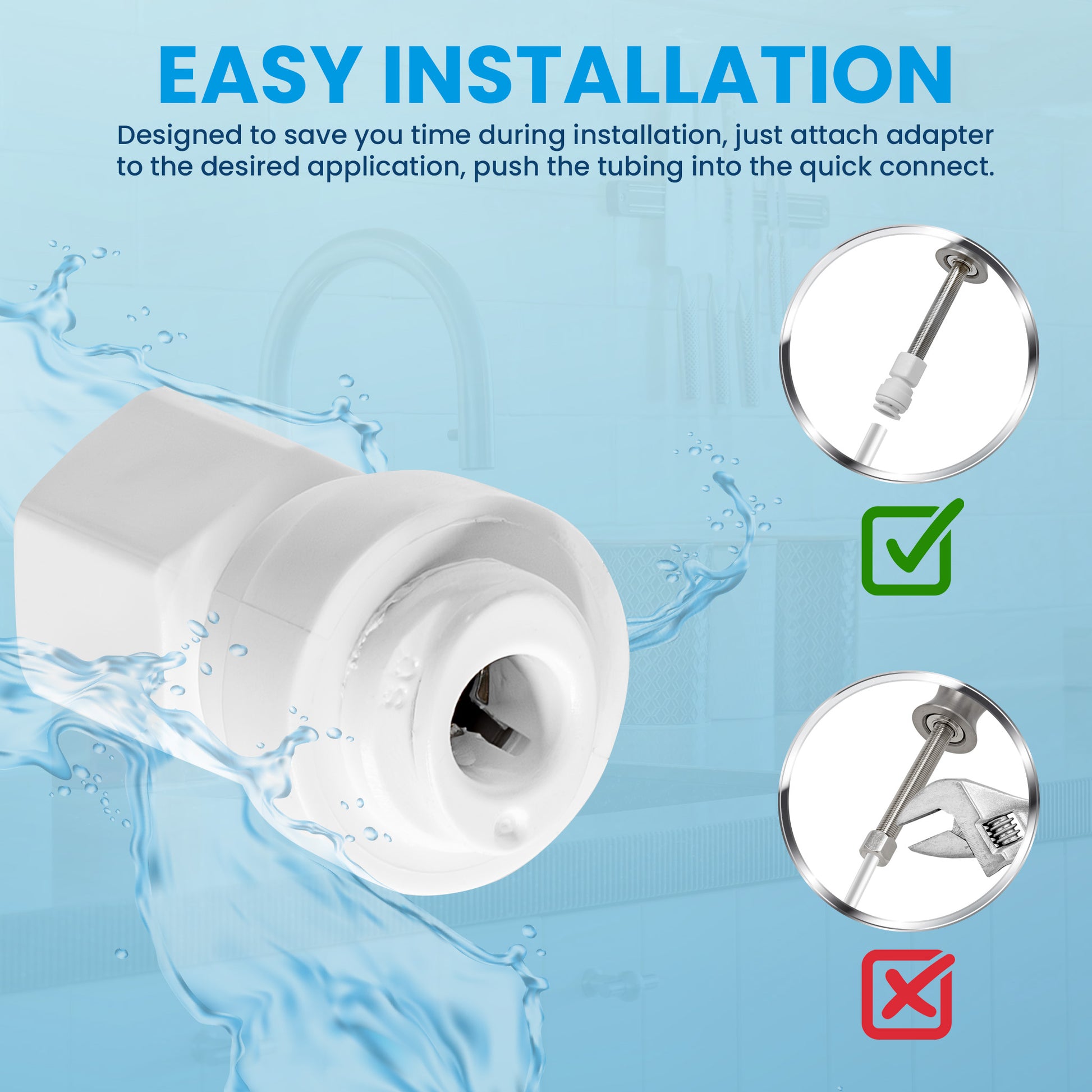 EASY INSTALLATION

Designed to save you time during installation, just attach adapter to the desired application, push the tubing into the quick connect.