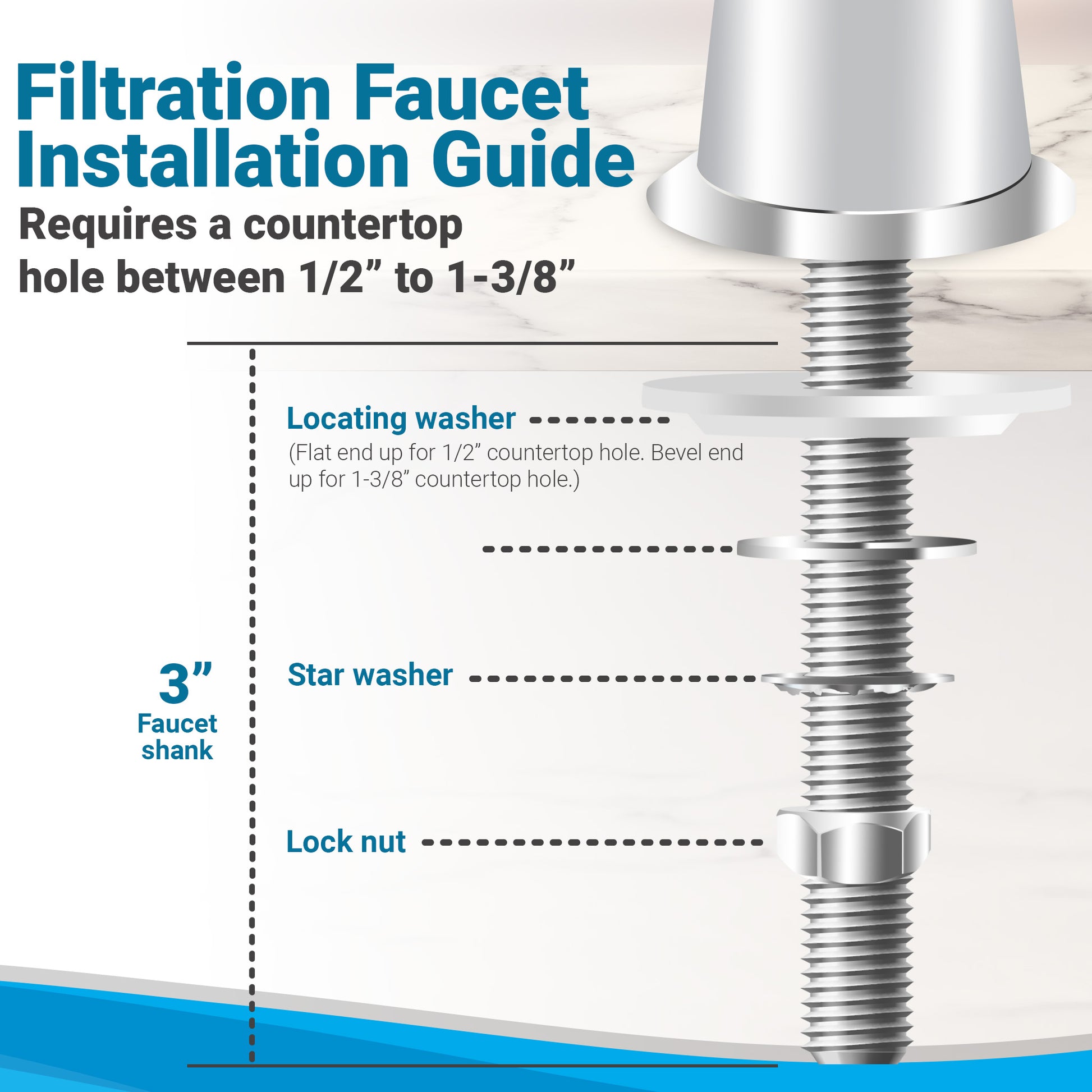 Filtration Faucet Installation Guide

Requires a countertop hole between 1/2” to 1-3/8”

Locating washer

(Flat end up for 1/2” countertop hole. Bevel end up for 1-3/8” countertop hole.)

3”
Faucet shank

Star washer

Lock nut