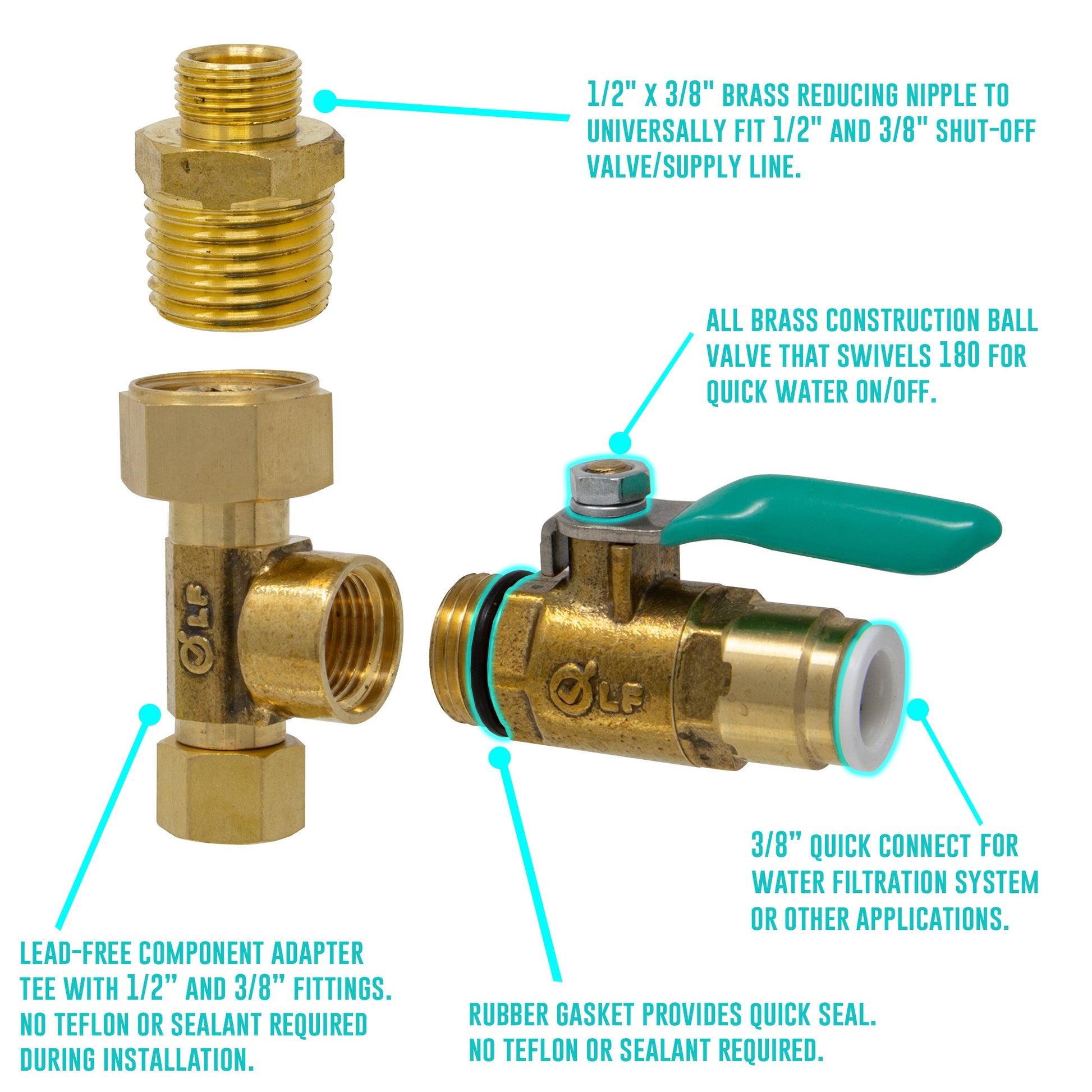 1/2" X 3/8" BRASS REDUCING NIPPLE TO UNIVERSALLY FIT 1/2" AND 3/8" SHUT-OFF VALVE/SUPPLY LINE.

ALL BRASS CONSTRUCTION BALL VALVE THAT SWIVELS 180 FOR QUICK WATER ON/OFF.

LF

LF

3/8" QUICK CONNECT FOR WATER FILTRATION SYSTEM OR OTHER APPLICATIONS.

LEAD-FREE COMPONENT ADAPTER TEE WITH 1/2" AND 3/8" FITTINGS. NO TEFLON OR SEALANT REQUIRED DURING INSTALLATION.

RUBBER GASKET PROVIDES QUICK SEAL. NO TEFLON OR SEALANT REQUIRED.