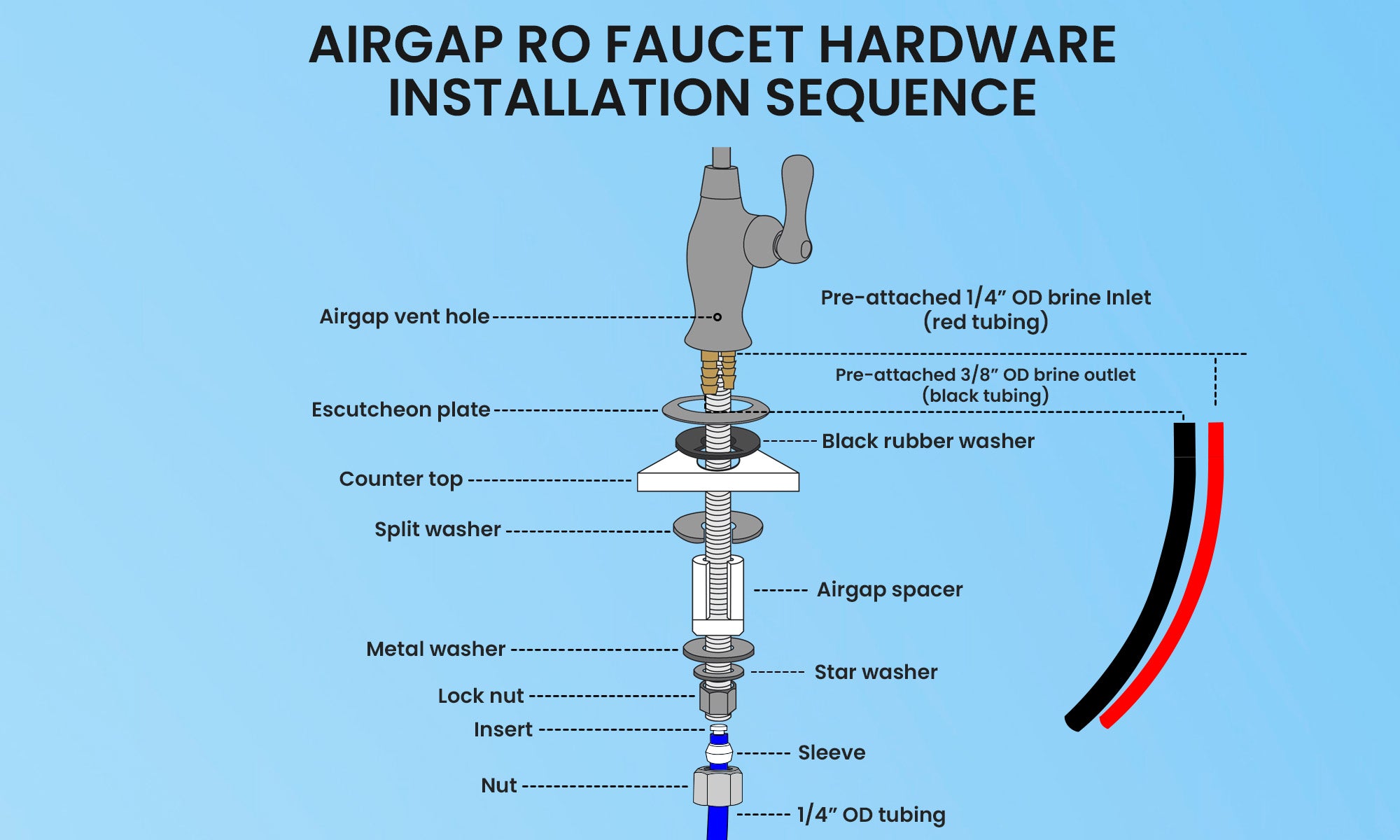 AIRGAP RO FAUCET HARDWARE INSTALLATION SEQUENCE

Airgap vent hole

Pre-attached 1/4” OD brine Inlet (red tubing)

Pre-attached 3/8” OD brine outlet (black tubing)

Escutcheon plate

Black rubber washer

Counter top

Split washer

Airgap spacer

Metal washer

Star washer

Lock nut

Insert

Sleeve

Nut

1/4” OD tubing